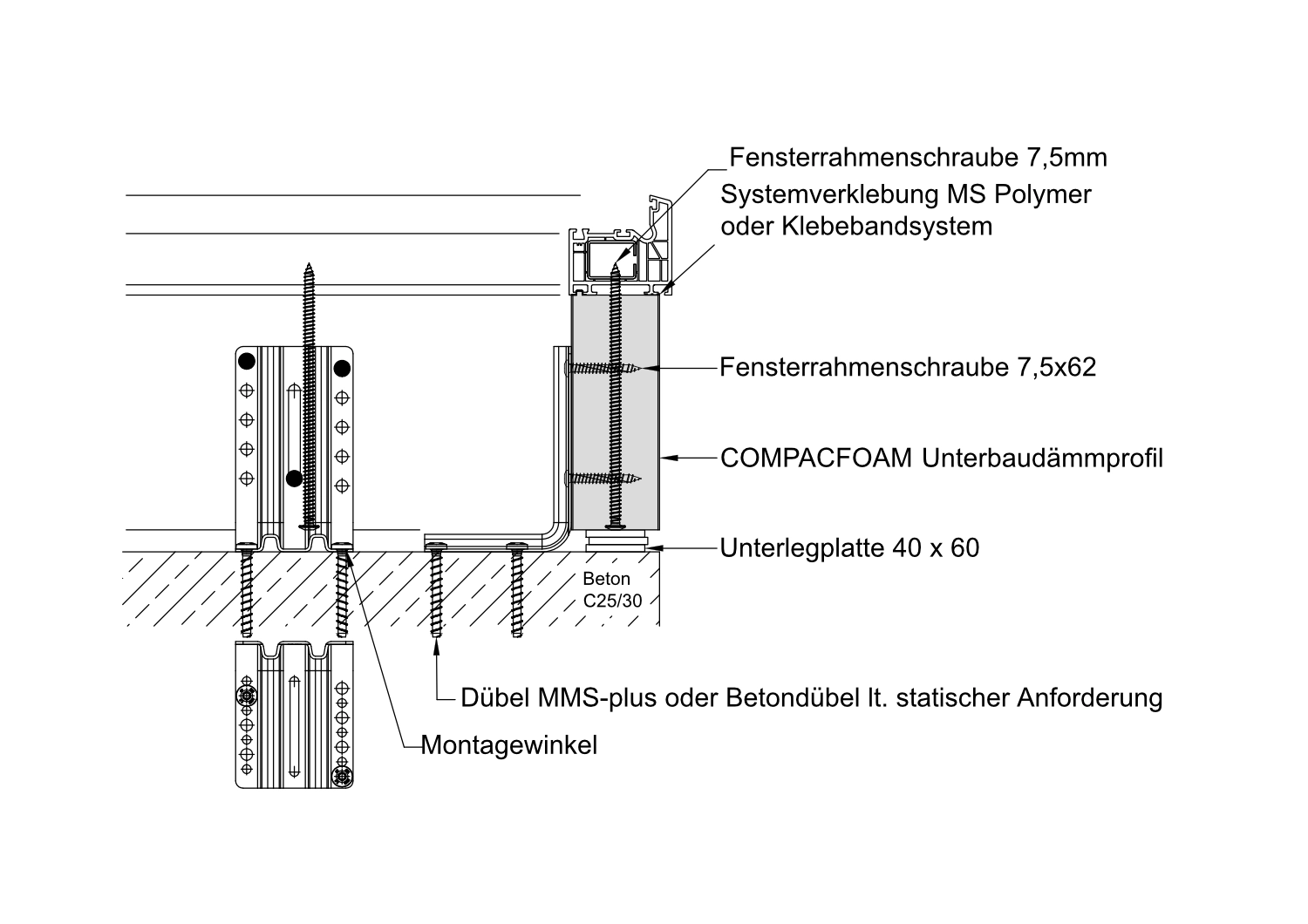 Fensterrahmenschraube 7,5mm

Systemverklebung MS Polymer oder Klebebandsystem

Fensterrahmenschraube 7,5x62

COMPACFOAM Unterbaudämmprofil

Unterlegplatte 40 x 60

Beton C25/30

Dübel MMS-plus oder Betondübel lt. statischer Anforderung

Montagewinkel